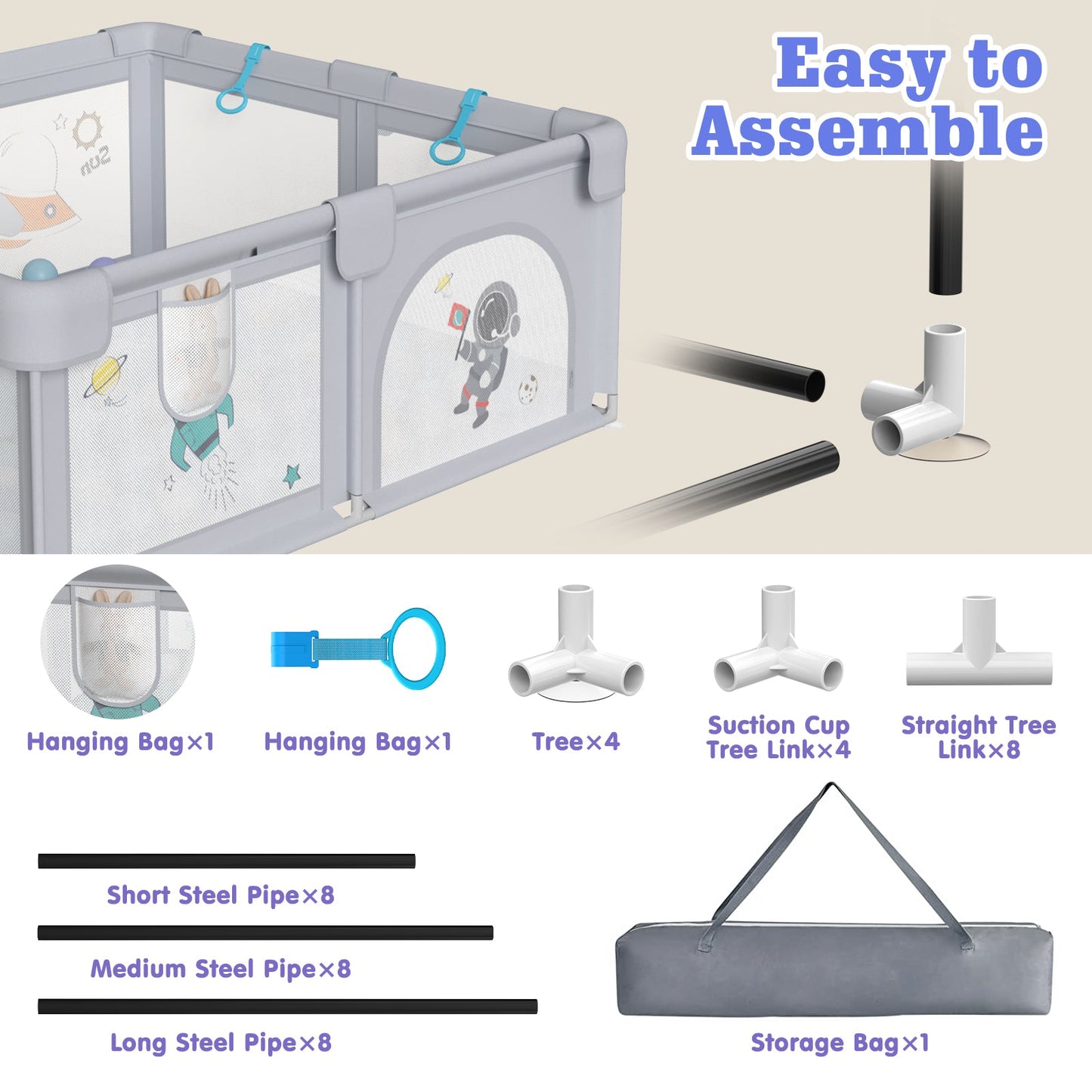 Easy to Assemble

Sun

Hanging Bag×1

Hanging Bag×1

Tree×4

Suction Cup Tree Link×4

Straight Tree Link×8

Short Steel Pipe×8

Medium Steel Pipe×8

Long Steel Pipe×8

Storage Bag×1