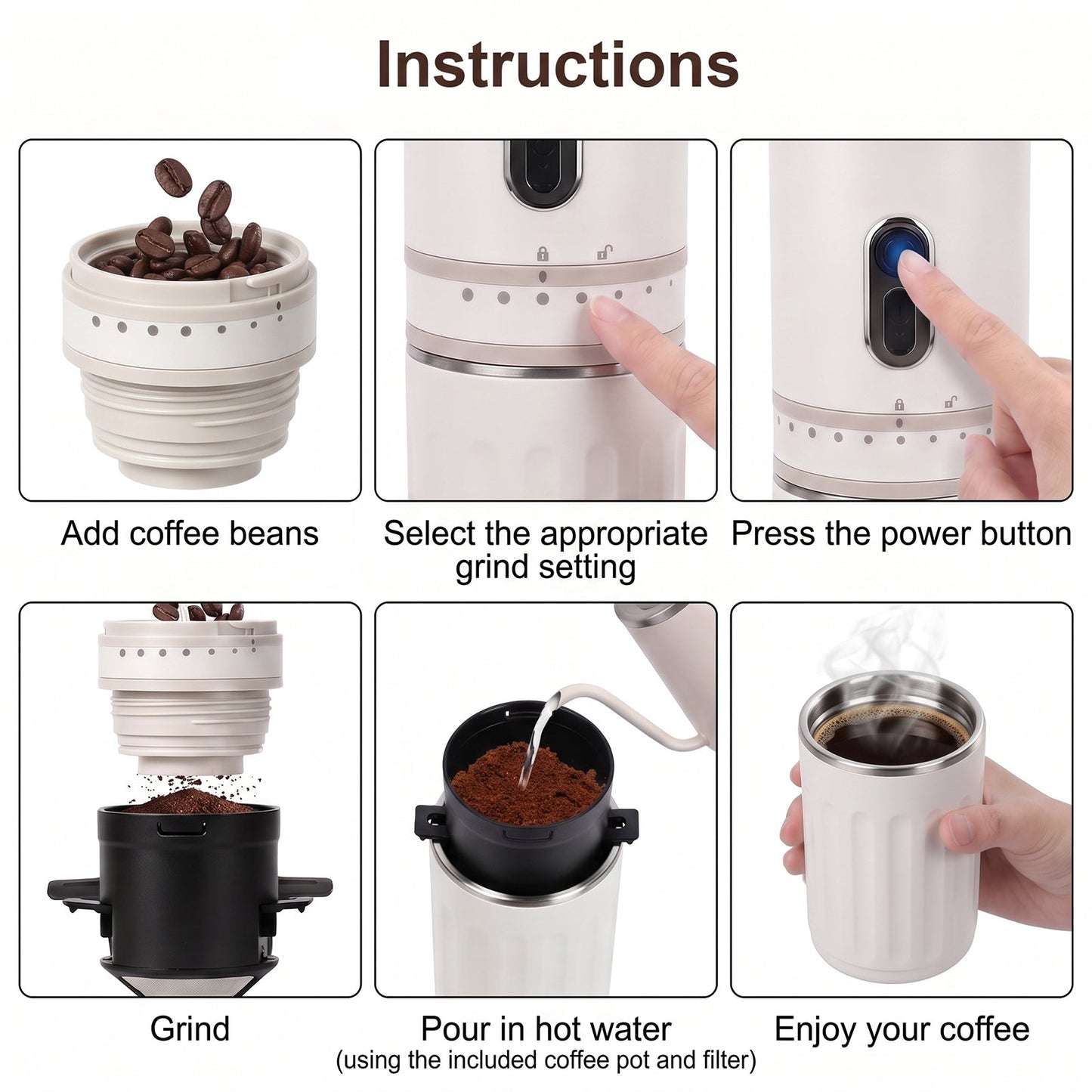 Instructions

Add coffee beans

Select the appropriate grind setting

Press the power button

Grind

Pour in hot water
(using the included coffee pot and filter)

Enjoy your coffee