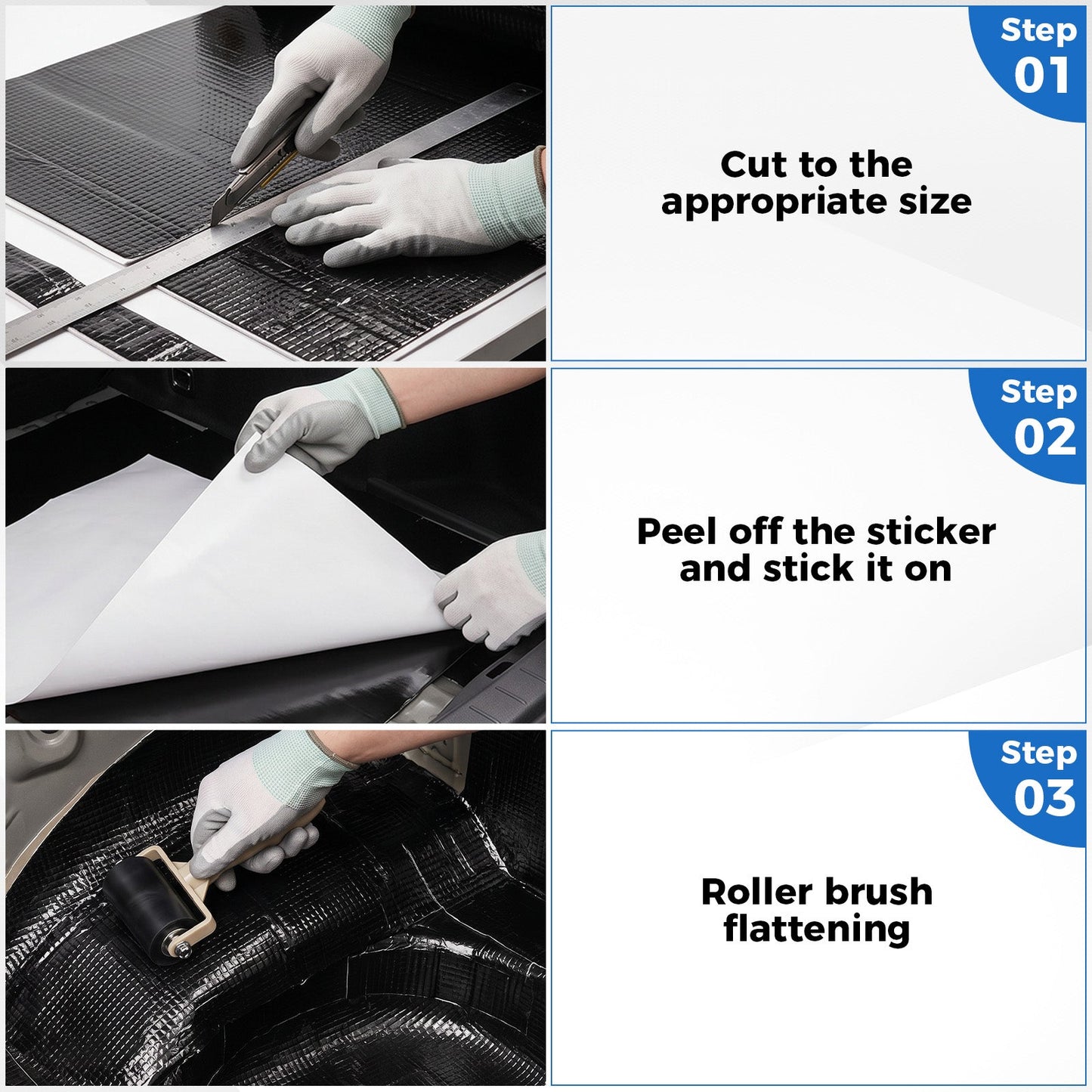 Step 01

Cut to the appropriate size

Step 02

Peel off the sticker and stick it on

Step 03

Roller brush flattening