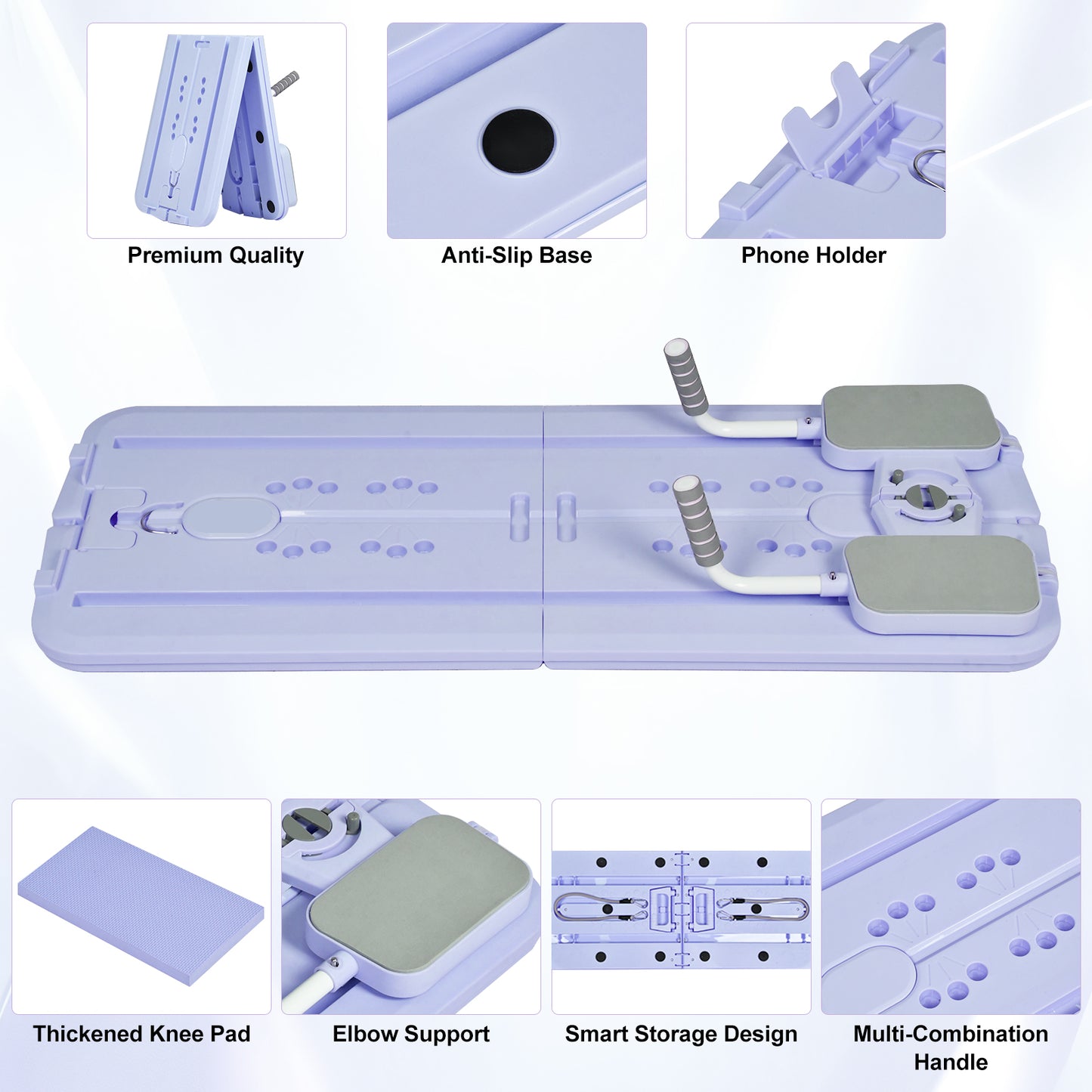 Premium Quality

Anti-Slip Base

Phone Holder

Thickened Knee Pad

Elbow Support

Smart Storage Design

Multi-Combination Handle