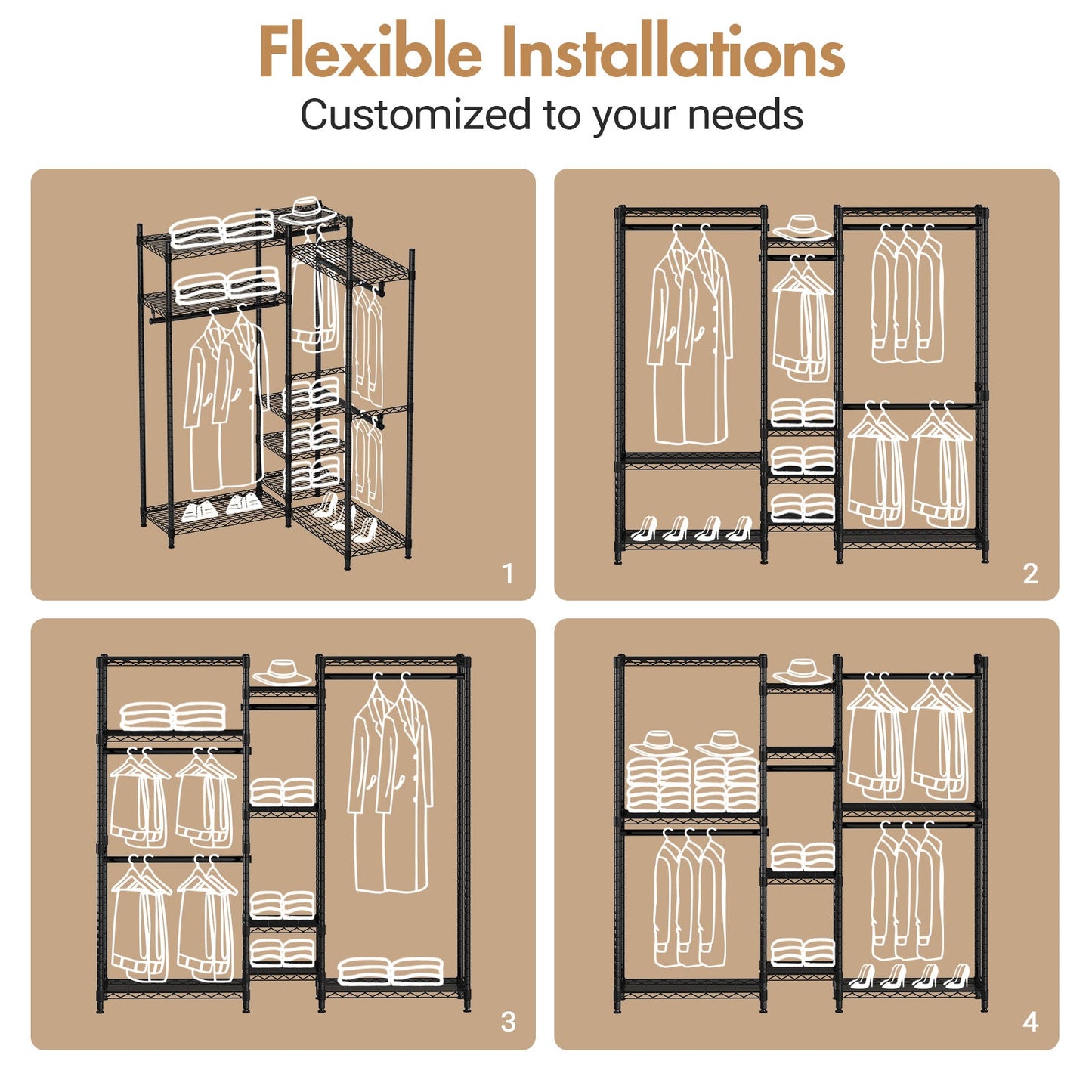 Flexible Installations
Customized to your needs

1

2

3

4