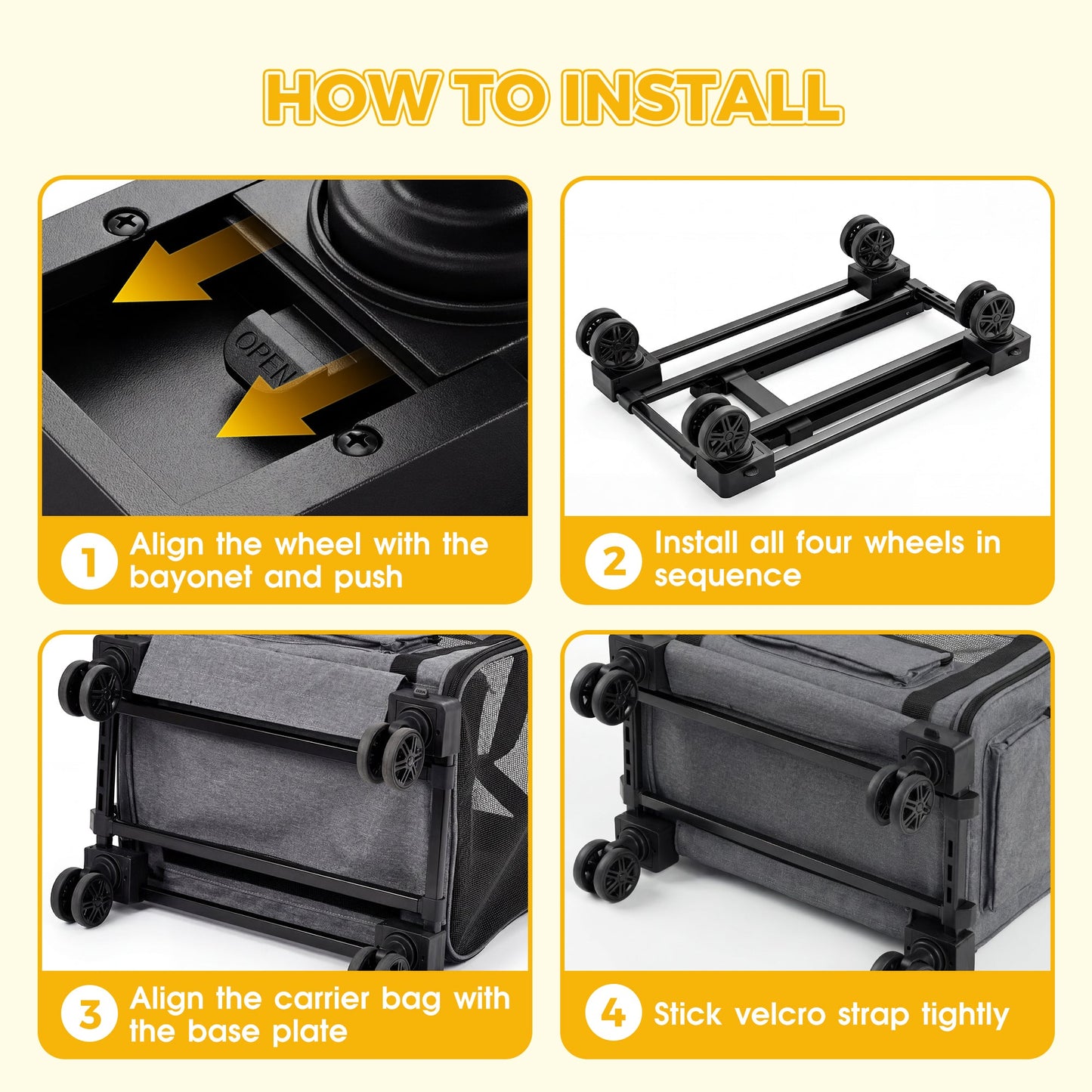 HOW TO INSTALL

OPEN

1 Align the wheel with the bayonet and push

2 Install all four wheels in sequence

3 Align the carrier bag with the base plate

4 Stick velcro strap tightly