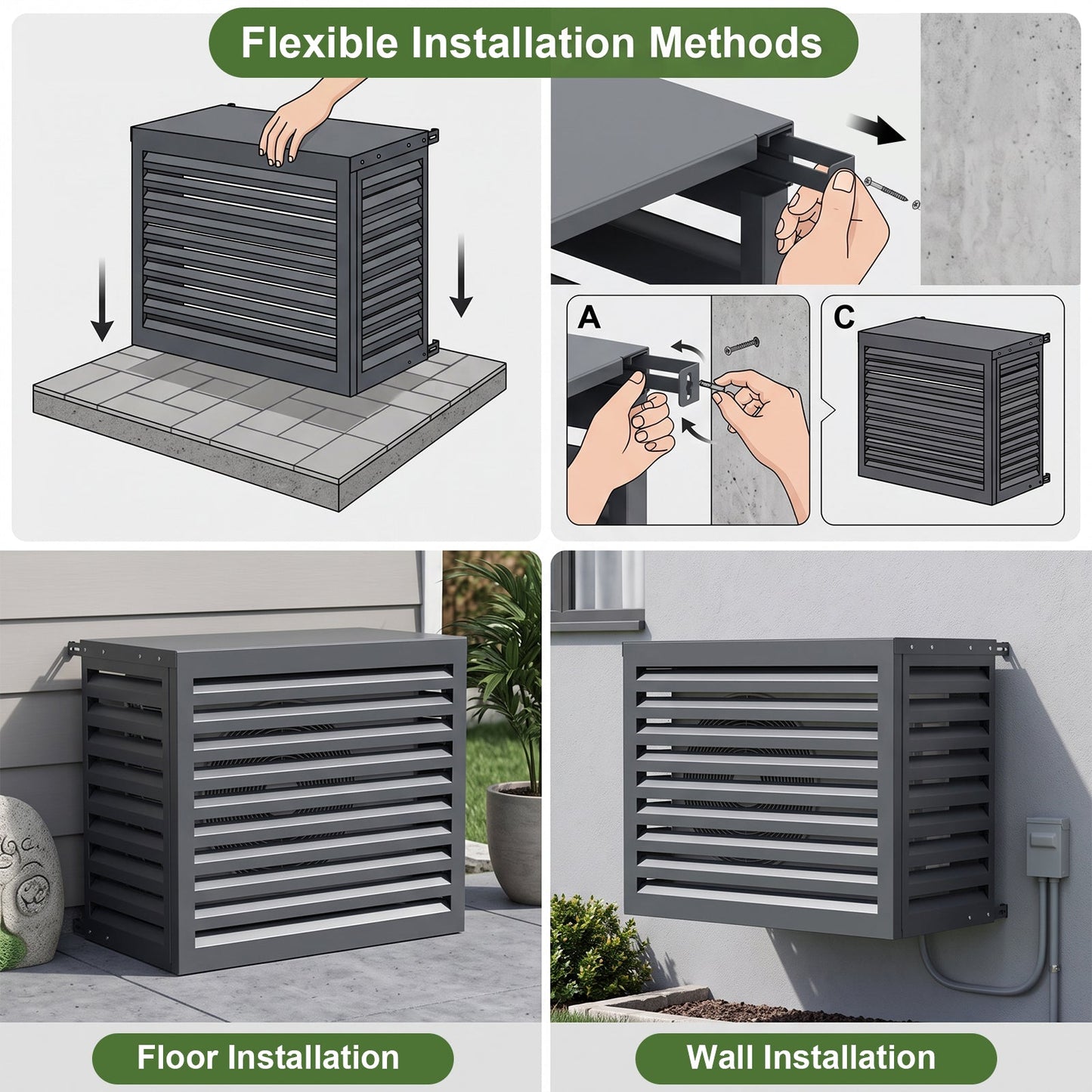 Flexible Installation Methods

A

C

Floor Installation

Wall Installation